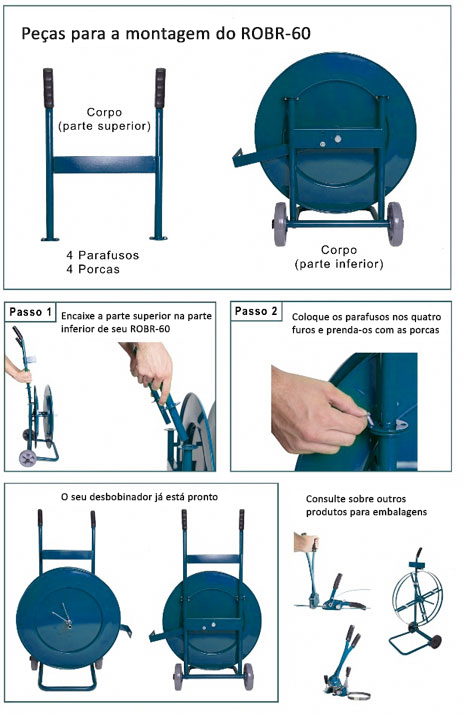 Peças para a montagem do ROBR-60

Corpo
(parte superior)

4 Parafusos
4 Porcas

Corpo
(parte inferior)

Passo 1
Encaixe a parte superior na parte inferior de seu ROBR-60

Passo 2
Coloque os parafusos nos quatro furos e prenda-os com as porcas

O seu desbobinador já está pronto

Consulte sobre outros produtos para embalagens